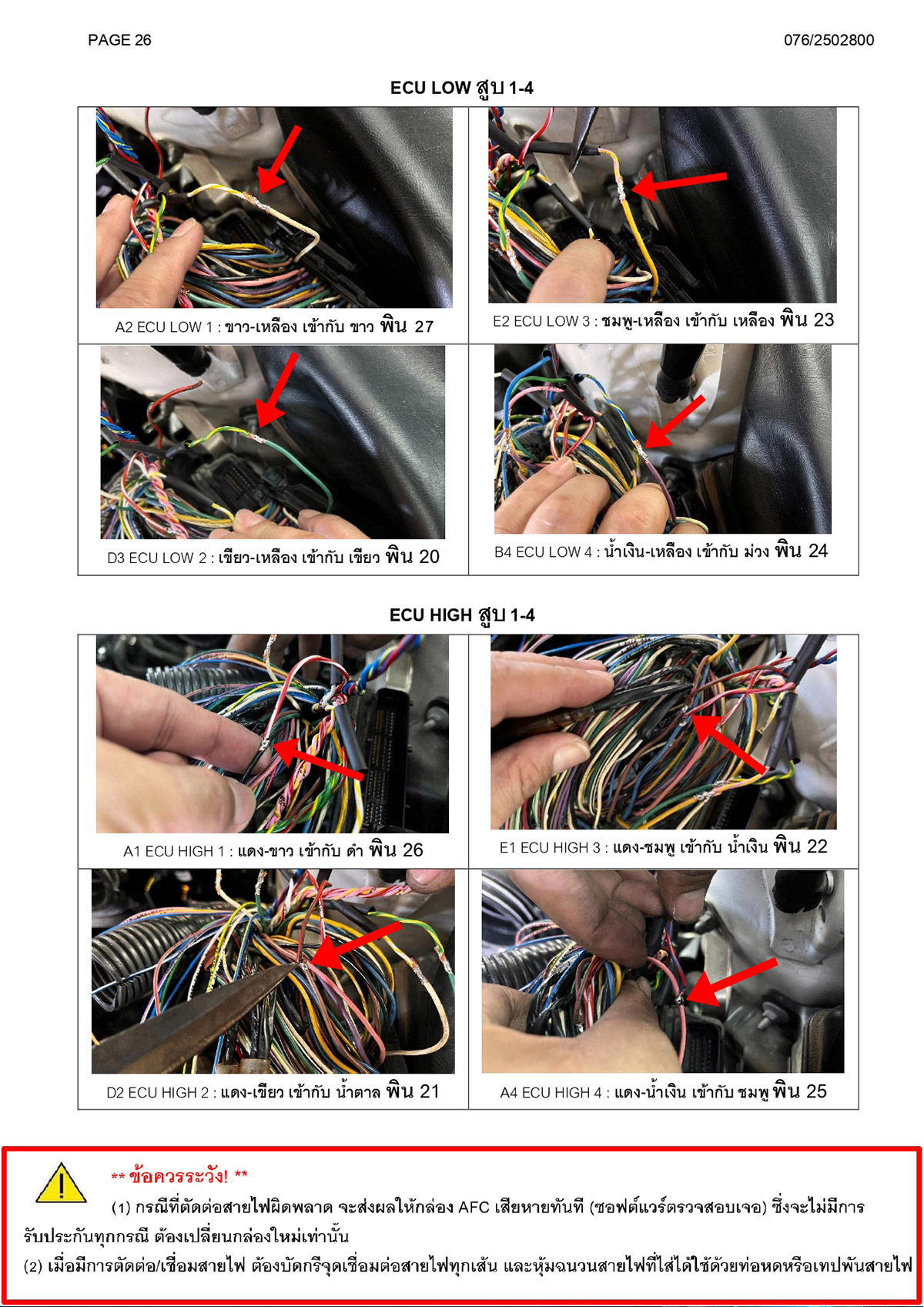 PAGE 26

076/2502800

ECU LOW สูบ 1-4

| A2 ECU LOW 1 : ขาว-เหลือง เข้ากับ ขาว พิน 27 | E2 ECU LOW 3 : ชมพู-เหลือง เข้ากับ เหลือง พิน 23 |
|---|---|
| D3 ECU LOW 2 : เขียว-เหลือง เข้ากับ เขียว พิน 20 | B4 ECU LOW 4 : น้ำเงิน-เหลือง เข้ากับ ม่วง พิน 24 |

ECU HIGH สูบ 1-4

| A1 ECU HIGH 1 : แดง-ขาว เข้ากับ ดำ พิน 26 | E1 ECU HIGH 3 : แดง-ชมพู เข้ากับ น้ำเงิน พิน 22 |
|---|---|
| D2 ECU HIGH 2 : แดง-เขียว เข้ากับ น้ำตาล พิน 21 | A4 ECU HIGH 4 : แดง-น้ำเงิน เข้ากับ ชมพู พิน 25 |

** ข้อควรระวัง! **

(1) กรณีที่ตัดต่อสายไฟผิดพลาด จะส่งผลให้กล่อง AFC เสียหายทันที (ซอฟต์แวร์ตรวจสอบเจอ) ซึ่งจะไม่มีการรับประกันทุกกรณี ต้องเปลี่ยนกล่องใหม่เท่านั้น

(2) เมื่อมีการตัดต่อ/เชื่อมสายไฟ ต้องบัดกรีจุดเชื่อมต่อสายไฟทุกเส้น และหุ้มฉนวนสายไฟที่ใส่ได้ใช้ด้วยท่อหดหรือเทปพันสายไฟ